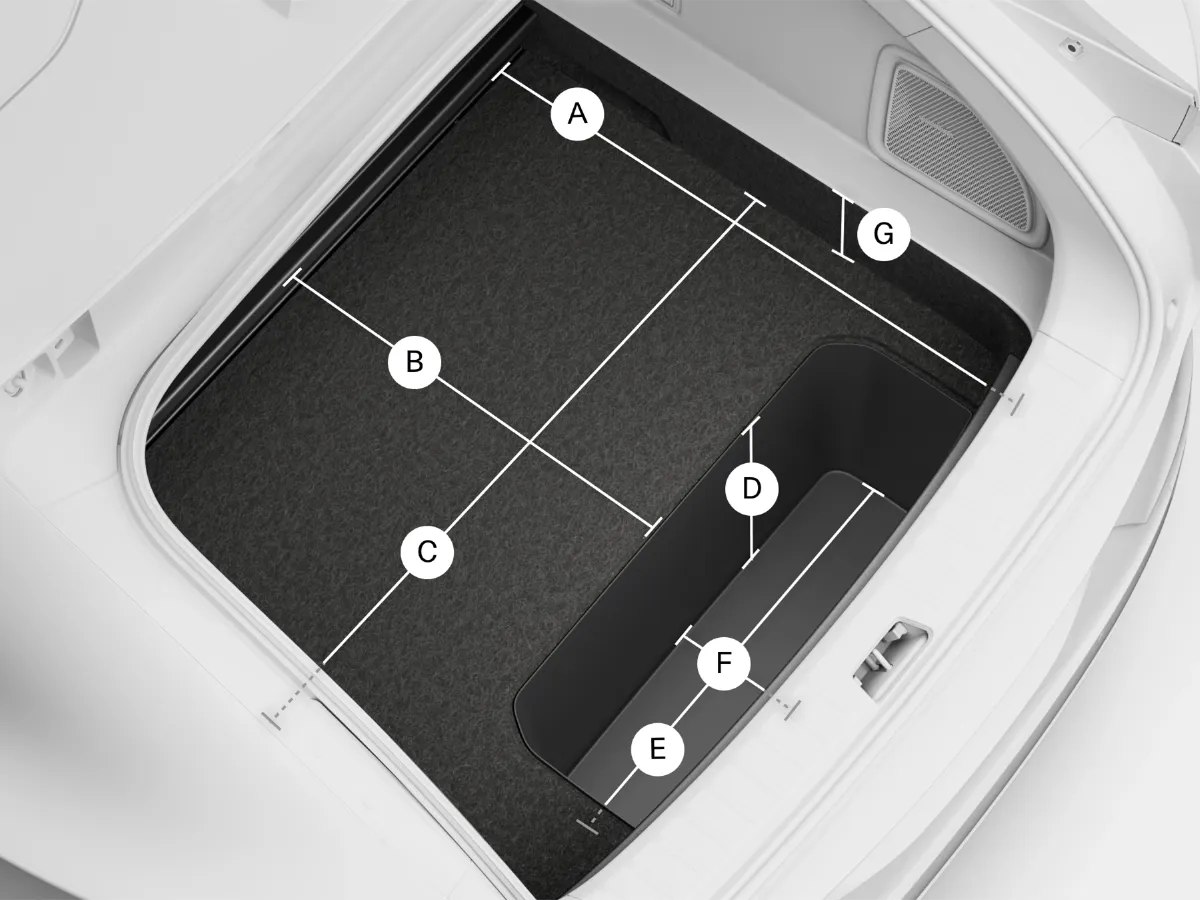 A
G
B
D
C
F
E